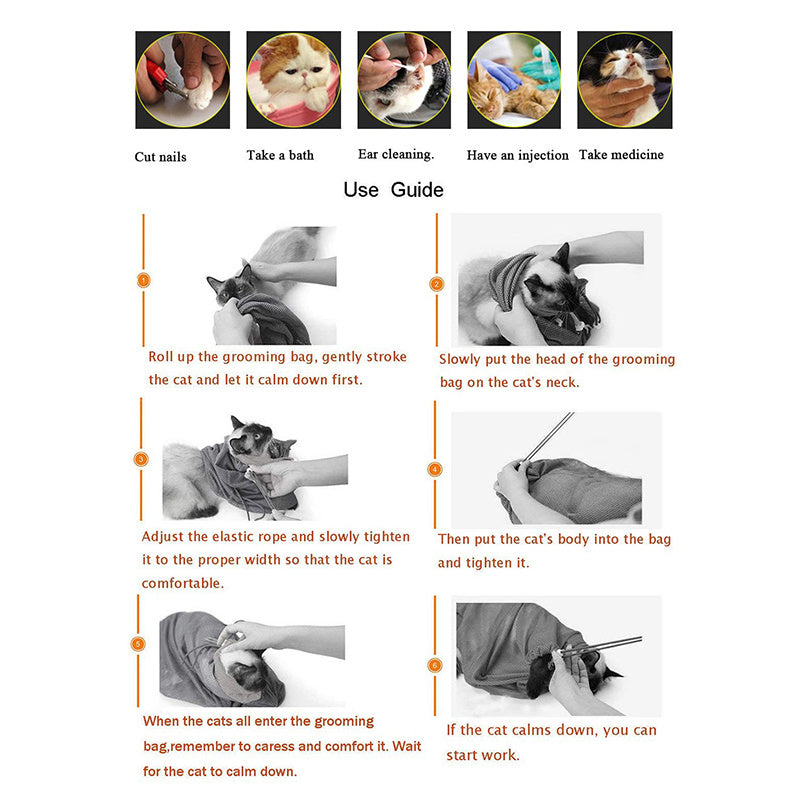 Cut nails

Take a bath

Ear cleaning.

Have an injection

Take medicine

Use Guide

1

Roll up the grooming bag, gently stroke the cat and let it calm down first.

2

Slowly put the head of the grooming bag on the cat's neck.

3

Adjust the elastic rope and slowly tighten it to the proper width so that the cat is comfortable.

4

Then put the cat's body into the bag and tighten it.

5

When the cats all enter the grooming bag,remember to caress and comfort it. Wait for the cat to calm down.

6

If the cat calms down, you can start work.