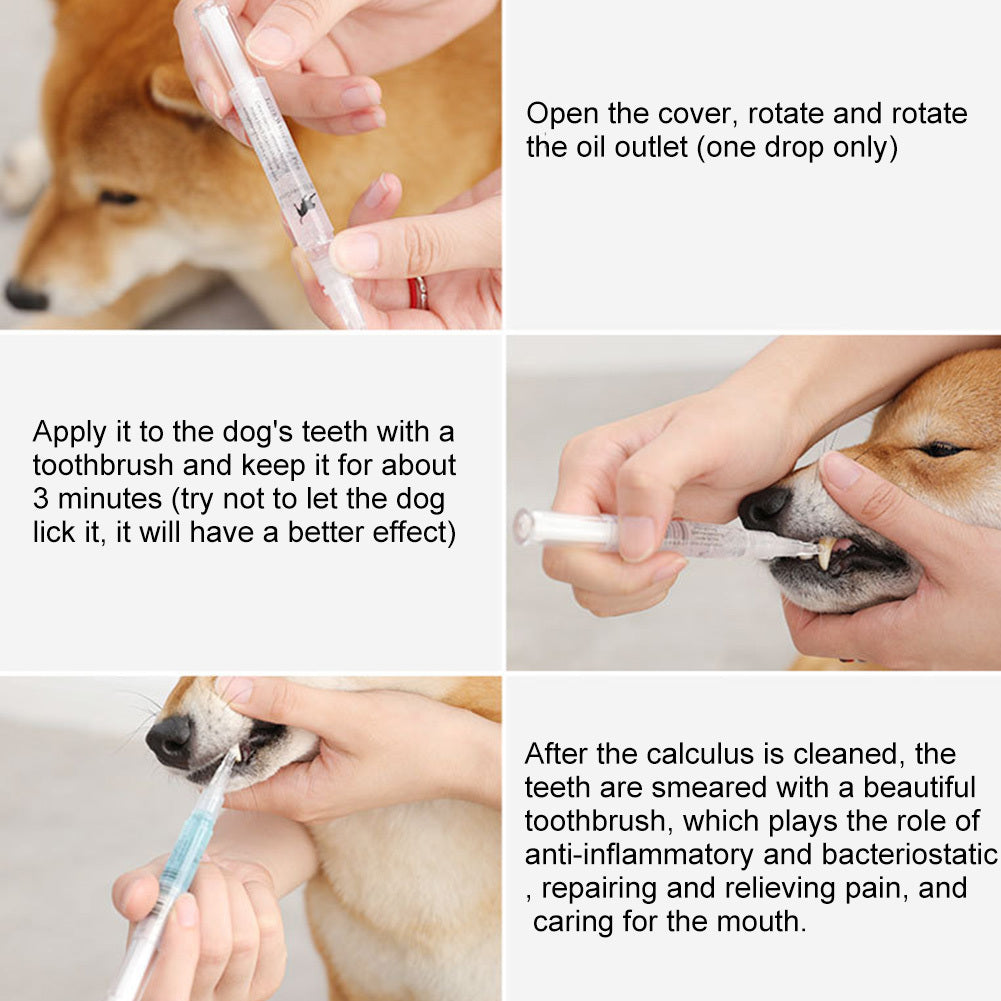 Open the cover, rotate and rotate the oil outlet (one drop only)

Apply it to the dog's teeth with a toothbrush and keep it for about 3 minutes (try not to let the dog lick it, it will have a better effect)

After the calculus is cleaned, the teeth are smeared with a beautiful toothbrush, which plays the role of anti-inflammatory and bacteriostatic , repairing and relieving pain, and caring for the mouth.